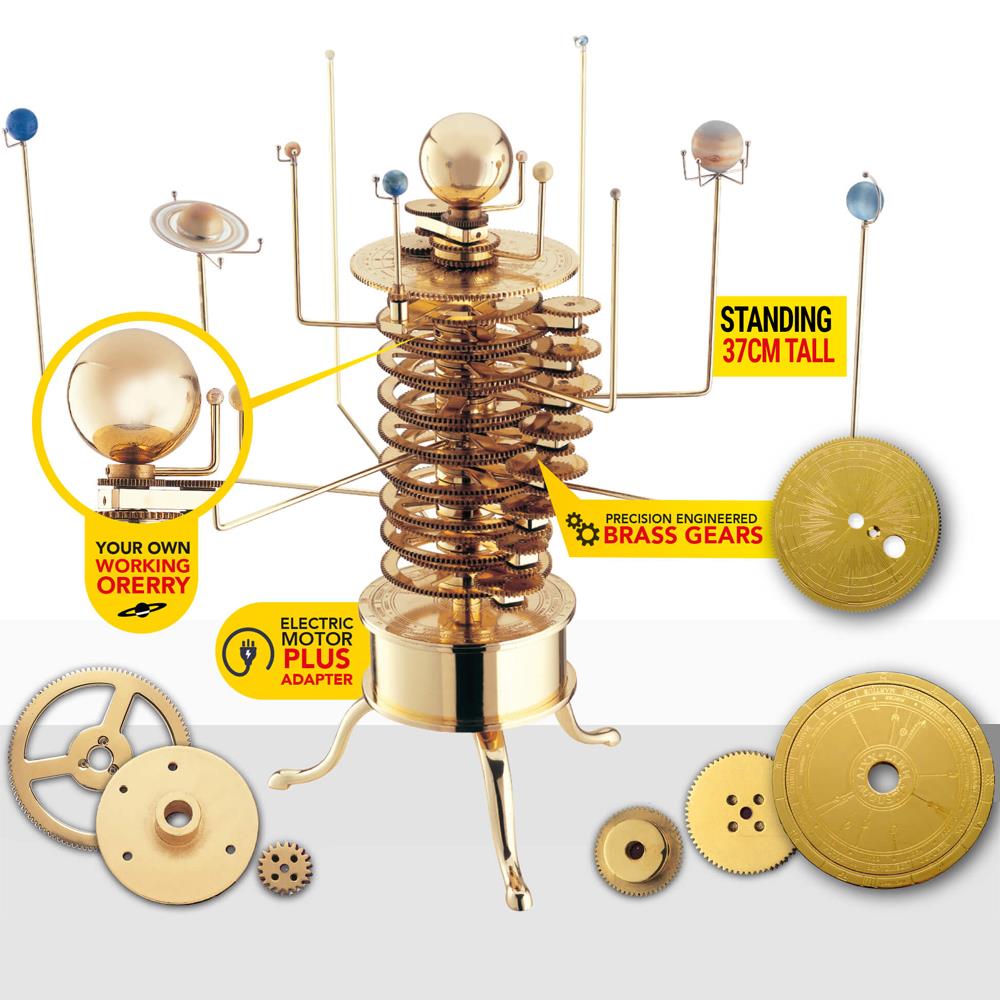 STANDING
37CM TALL

YOUR OWN
WORKING
ORERRY

PRECISION ENGINEERED
BRASS GEARS

ELECTRIC
MOTOR
PLUS
ADAPTER